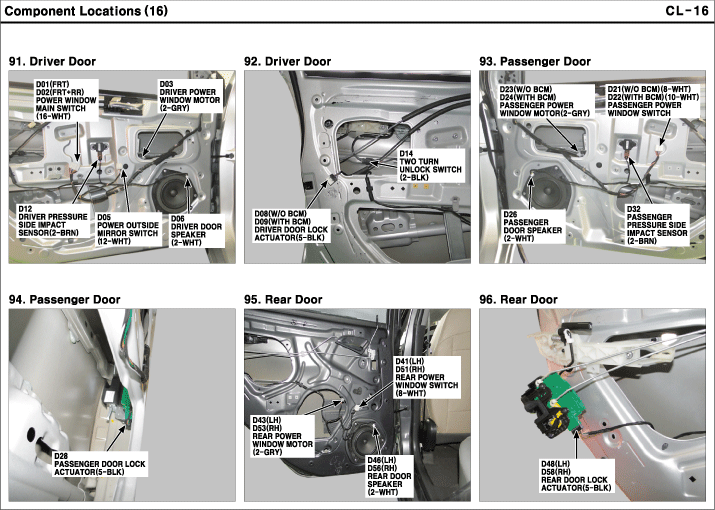 Component Locations (16)

CL-16

91. Driver Door

D01(FRT)
D02(FRT+RR)
POWER WINDOW MAIN SWITCH (16-WHT)

D03
DRIVER POWER WINDOW MOTOR (2-GRY)

D12
DRIVER PRESSURE SIDE IMPACT SENSOR(2-BRN)

D05
POWER OUTSIDE MIRROR SWITCH (12-WHT)

D06
DRIVER DOOR SPEAKER (2-WHT)

92. Driver Door

D14
TWO TURN UNLOCK SWITCH (2-BLK)

D08(W/O BCM)
D09(WITH BCM)
DRIVER DOOR LOCK ACTUATOR(5-BLK)

93. Passenger Door

D23(W/O BCM)
D24(WITH BCM)
PASSENGER POWER WINDOW MOTOR(2-GRY)

D21(W/O BCM)(8-WHT)
D22(WITH BCM)(10-WHT)
PASSENGER POWER WINDOW SWITCH

D26
PASSENGER DOOR SPEAKER (2-WHT)

D32
PASSENGER PRESSURE SIDE IMPACT SENSOR (2-BRN)

94. Passenger Door

D28
PASSENGER DOOR LOCK ACTUATOR(5-BLK)

95. Rear Door

D41(LH)
D51(RH)
REAR POWER WINDOW SWITCH (8-WHT)

D43(LH)
D53(RH)
REAR POWER WINDOW MOTOR (2-GRY)

D46(LH)
D56(RH)
REAR DOOR SPEAKER (2-WHT)

96. Rear Door

D48(LH)
D58(RH)
REAR DOOR LOCK ACTUATOR(5-BLK)